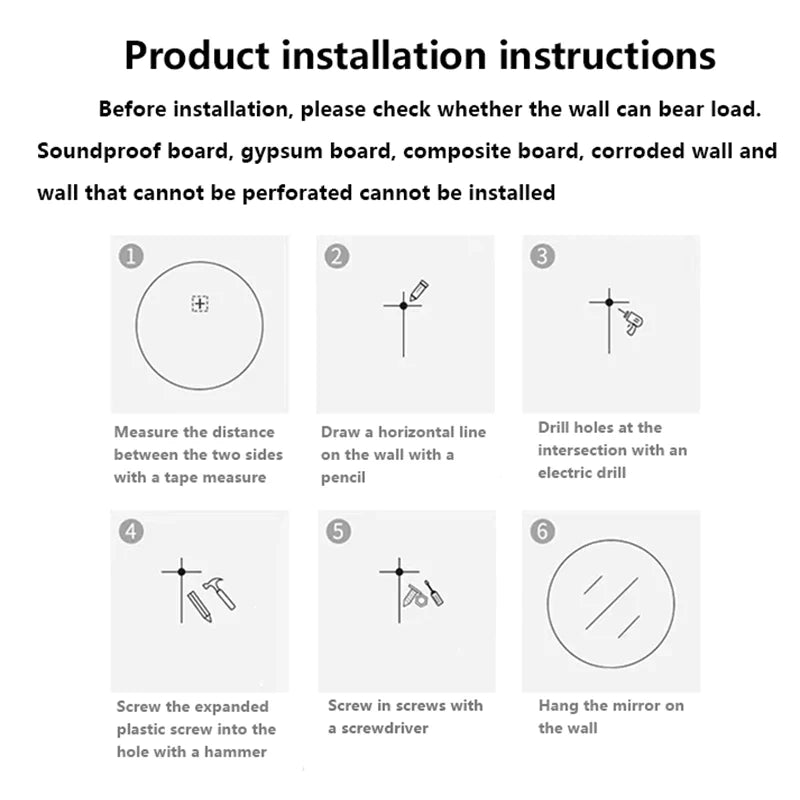 Product installation instructions

Before installation, please check whether the wall can bear load. Soundproof board, gypsum board, composite board, corroded wall and wall that cannot be perforated cannot be installed

1

Measure the distance between the two sides with a tape measure

2

Draw a horizontal line on the wall with a pencil

3

Drill holes at the intersection with an electric drill

4

Screw the expanded plastic screw into the hole with a hammer

5

Screw in screws with a screwdriver

6

Hang the mirror on the wall