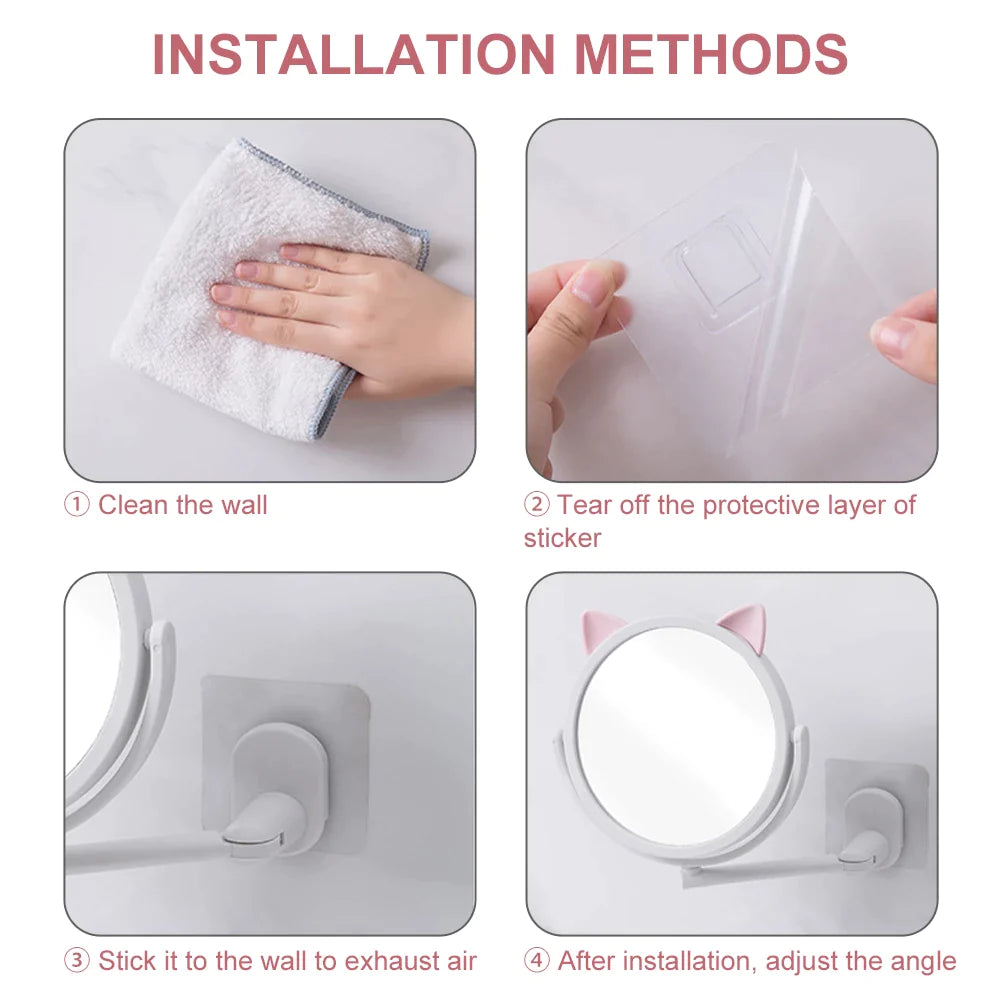 INSTALLATION METHODS

① Clean the wall

② Tear off the protective layer of sticker

③ Stick it to the wall to exhaust air

④ After installation, adjust the angle